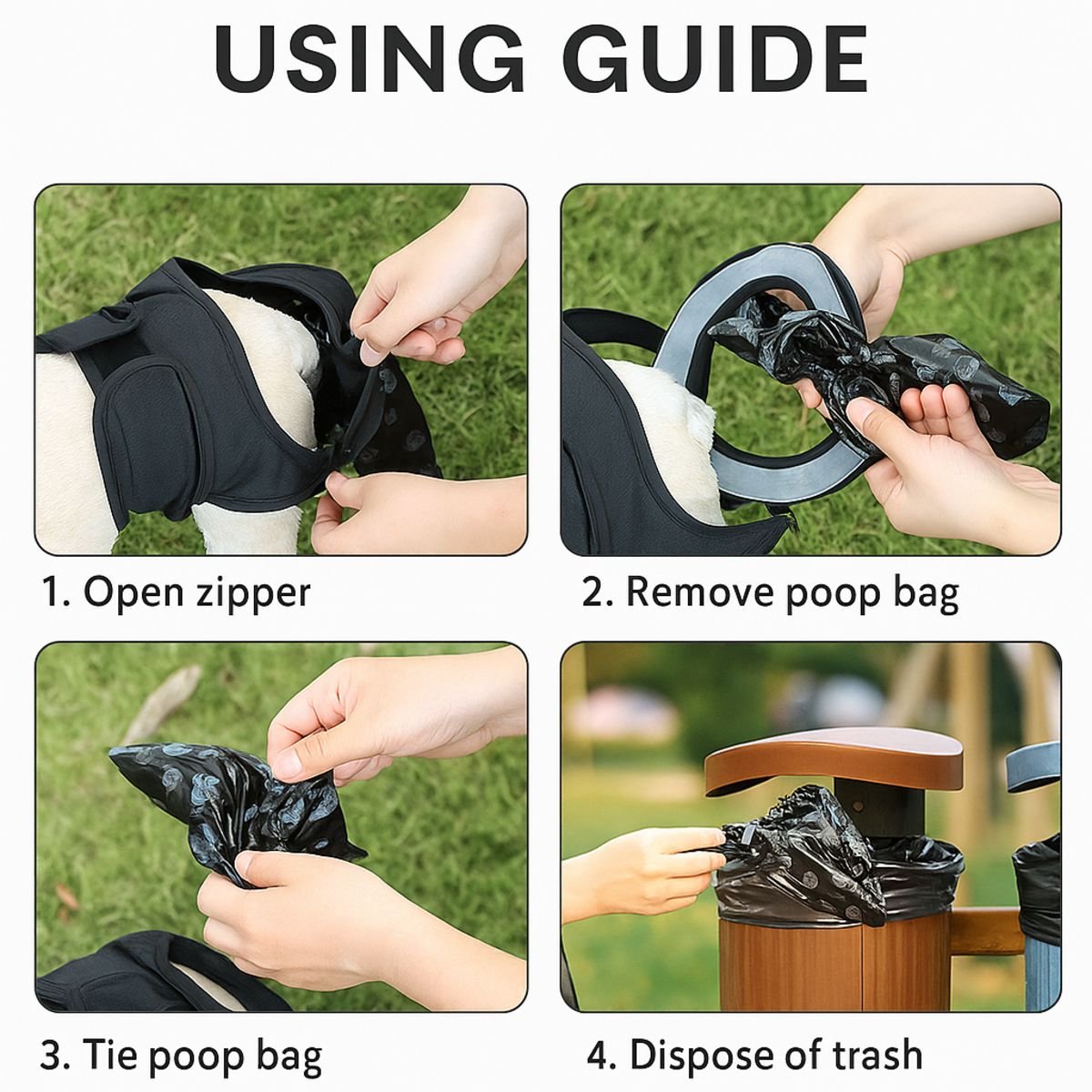 USING GUIDE

1. Open zipper

2. Remove poop bag

3. Tie poop bag

4. Dispose of trash